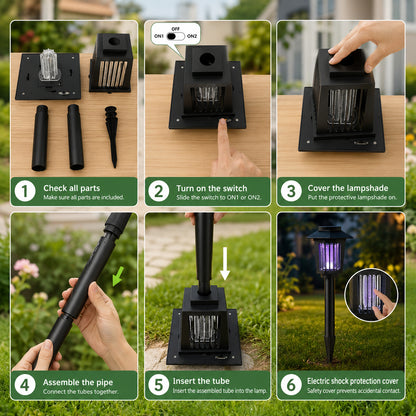 1 Check all parts
Make sure all parts are included.

OFF
ON1 ON2

2 Turn on the switch
Slide the switch to ON1 or ON2.

3 Cover the lampshade
Put the protective lampshade on.

4 Assemble the pipe
Connect the tubes together.

5 Insert the tube
Insert the assembled tube into the lamp.

6 Electric shock protection cover
Safety cover prevents accidental contact.