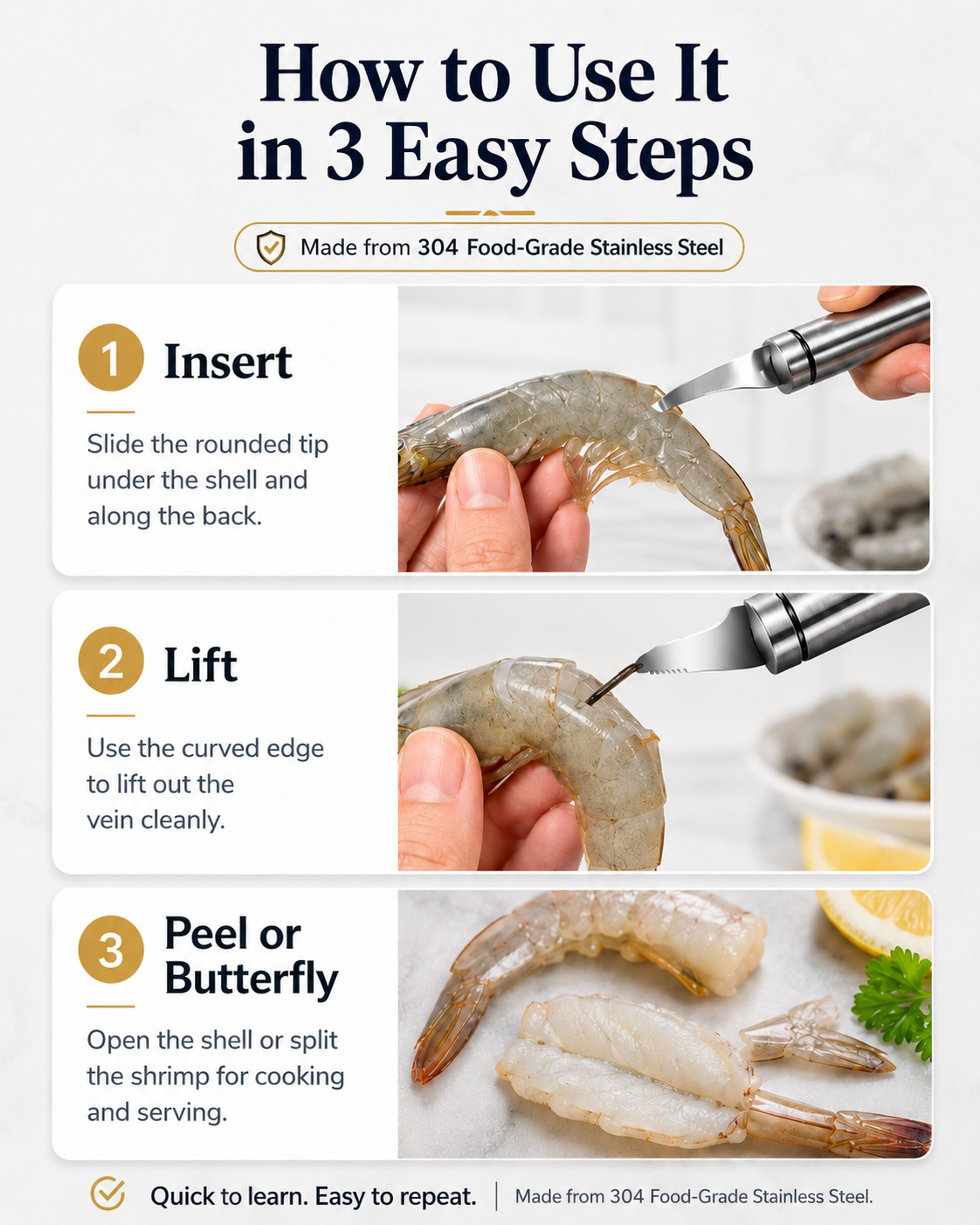 How to Use It in 3 Easy Steps

Made from 304 Food-Grade Stainless Steel

1 Insert

Slide the rounded tip under the shell and along the back.

2 Lift

Use the curved edge to lift out the vein cleanly.

3 Peel or Butterfly

Open the shell or split the shrimp for cooking and serving.

Quick to learn. Easy to repeat. | Made from 304 Food-Grade Stainless Steel.